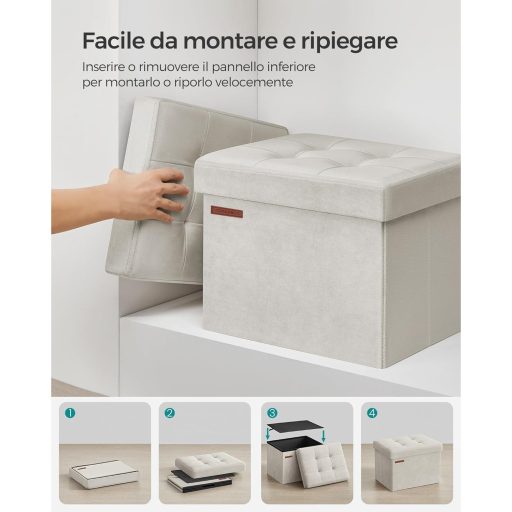 Facile da montare e ripiegare

Inserire o rimuovere il pannello inferiore per montarlo o riporlo velocemente

1

2

3

4