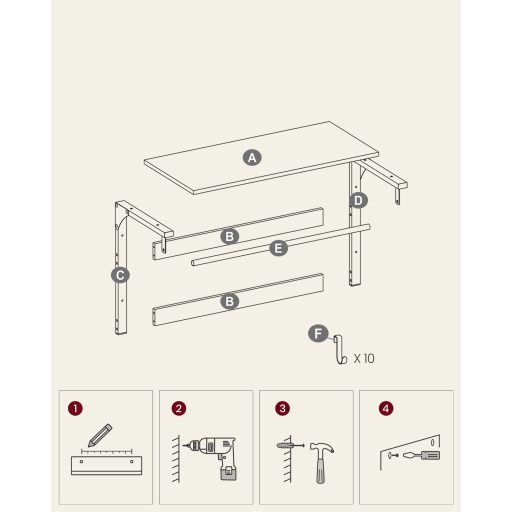 A

D

B

E

C

B

F

X 10

1

2

3

4