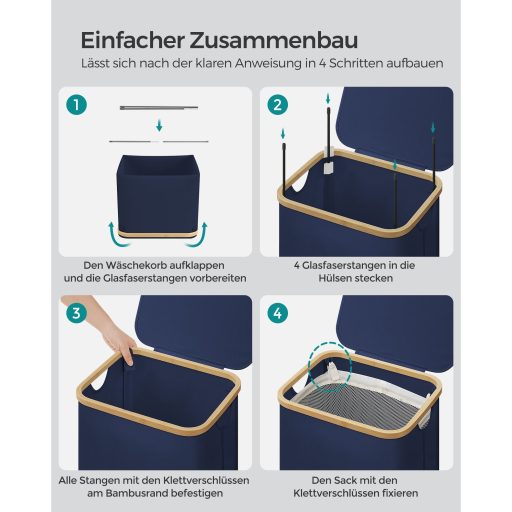 Einfacher Zusammenbau

Lässt sich nach der klaren Anweisung in 4 Schritten aufbauen

1

Den Wäschekorb aufklappen und die Glasfaserstangen vorbereiten

2

4 Glasfaserstangen in die Hülsen stecken

3

Alle Stangen mit den Klettverschlüssen am Bambusrand befestigen

4

Den Sack mit den Klettverschlüssen fixieren