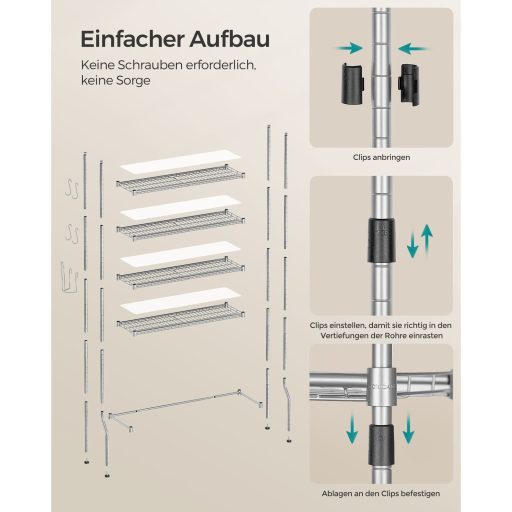 Einfacher Aufbau

Keine Schrauben erforderlich, keine Sorge

Clips anbringen

Clips einstellen, damit sie richtig in den Vertiefungen der Rohre einrasten

Ablagen an den Clips befestigen